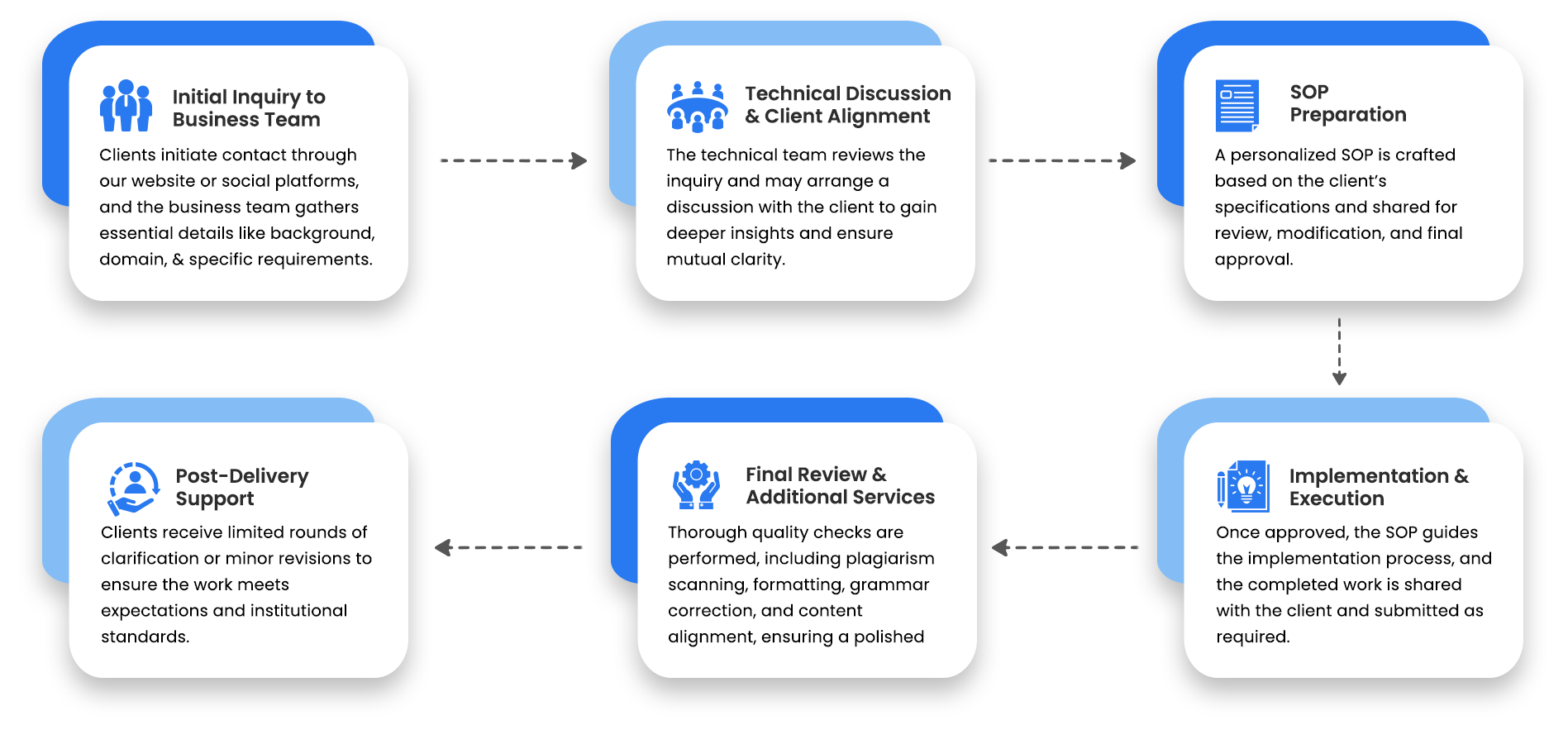 Initial Inquiry to Business Team

Clients initiate contact through our website or social platforms, and the business team gathers essential details like background, domain, & specific requirements.

Technical Discussion & Client Alignment

The technical team reviews the inquiry and may arrange a discussion with the client to gain deeper insights and ensure mutual clarity.

SOP Preparation

A personalized SOP is crafted based on the client's specifications and shared for review, modification, and final approval.

Implementation & Execution

Once approved, the SOP guides the implementation process, and the completed work is shared with the client and submitted as required.

Final Review & Additional Services

Thorough quality checks are performed, including plagiarism scanning, formatting, grammar correction, and content alignment, ensuring a polished

Post-Delivery Support

Clients receive limited rounds of clarification or minor revisions to ensure the work meets expectations and institutional standards.